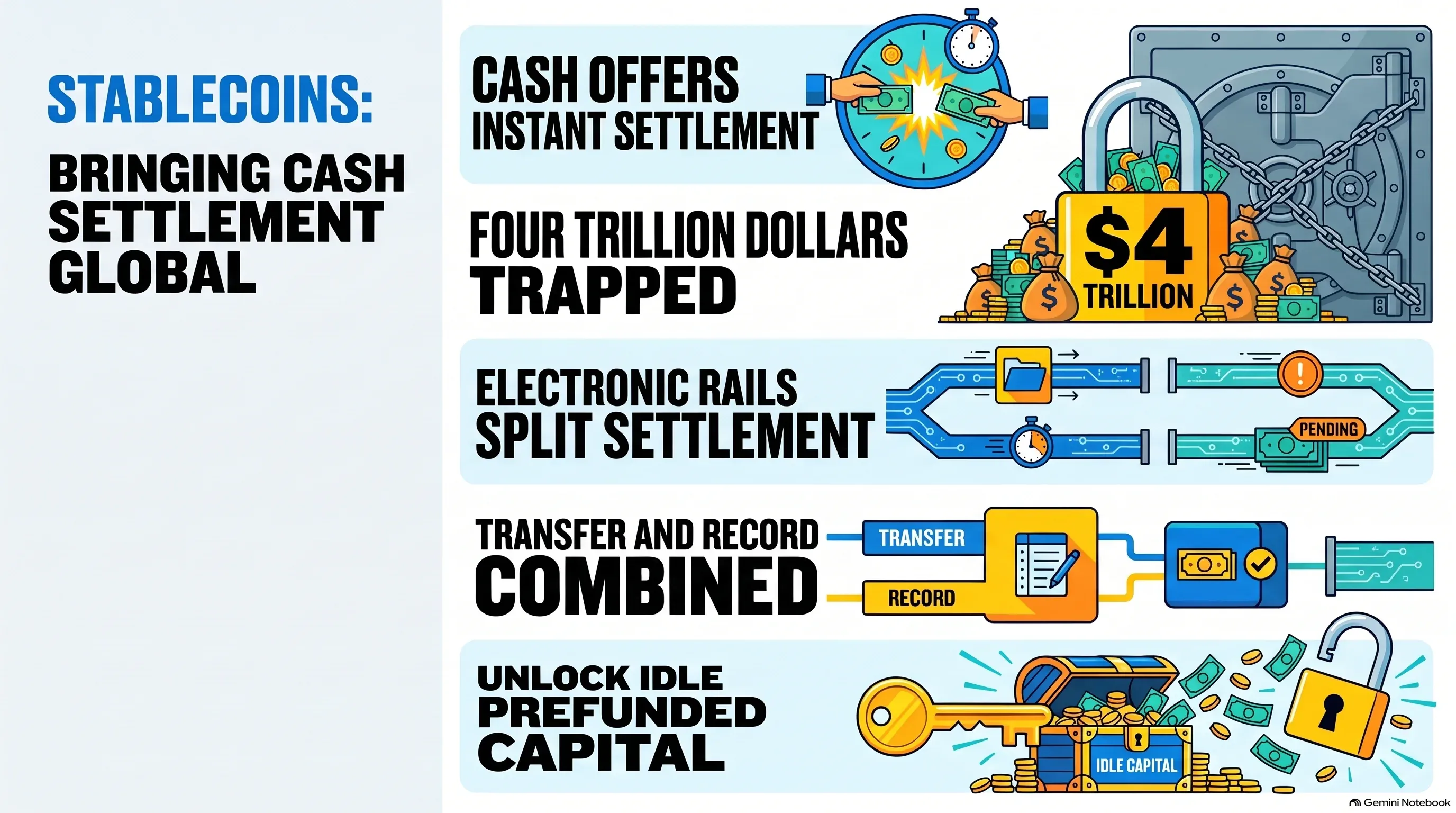 STABLECOINS:

BRINGING CASH SETTLEMENT GLOBAL

CASH OFFERS INSTANT SETTLEMENT

FOUR TRILLION DOLLARS TRAPPED

$4 TRILLION

ELECTRONIC RAILS SPLIT SETTLEMENT

PENDING

TRANSFER AND RECORD COMBINED

TRANSFER

RECORD

UNLOCK IDLE PREFUNDED CAPITAL

IDLE CAPITAL

Gemini Notebook